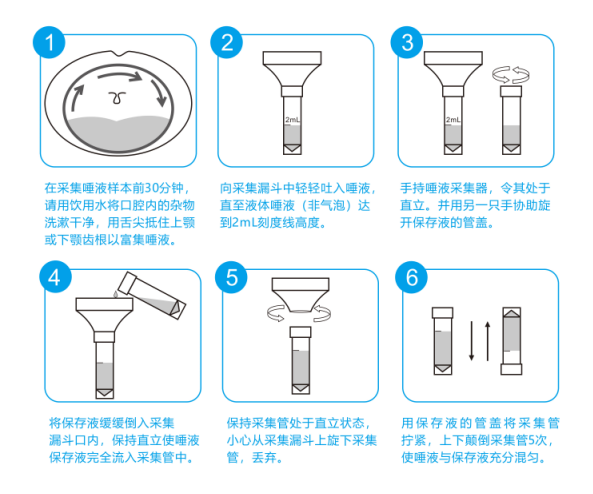 1

在采集唾液样本前30分钟，请用饮用水将口腔内的杂物洗漱干净，用舌尖抵住上颚或下颚齿根以富集唾液。

2

2mL

向采集漏斗中轻轻吐入唾液，直至液体唾液（非气泡）达到2mL刻度线高度。

3

2mL

手持唾液采集器，令其处于直立。并用另一只手协助旋开保存液的管盖。

4

将保存液缓缓倒入采集漏斗口内，保持直立使唾液保存液完全流入采集管中。

5

保持采集管处于直立状态，小心从采集漏斗上旋下采集管，丢弃。

6

用保存液的管盖将采集管拧紧，上下颠倒采集管5次，使唾液与保存液充分混匀。